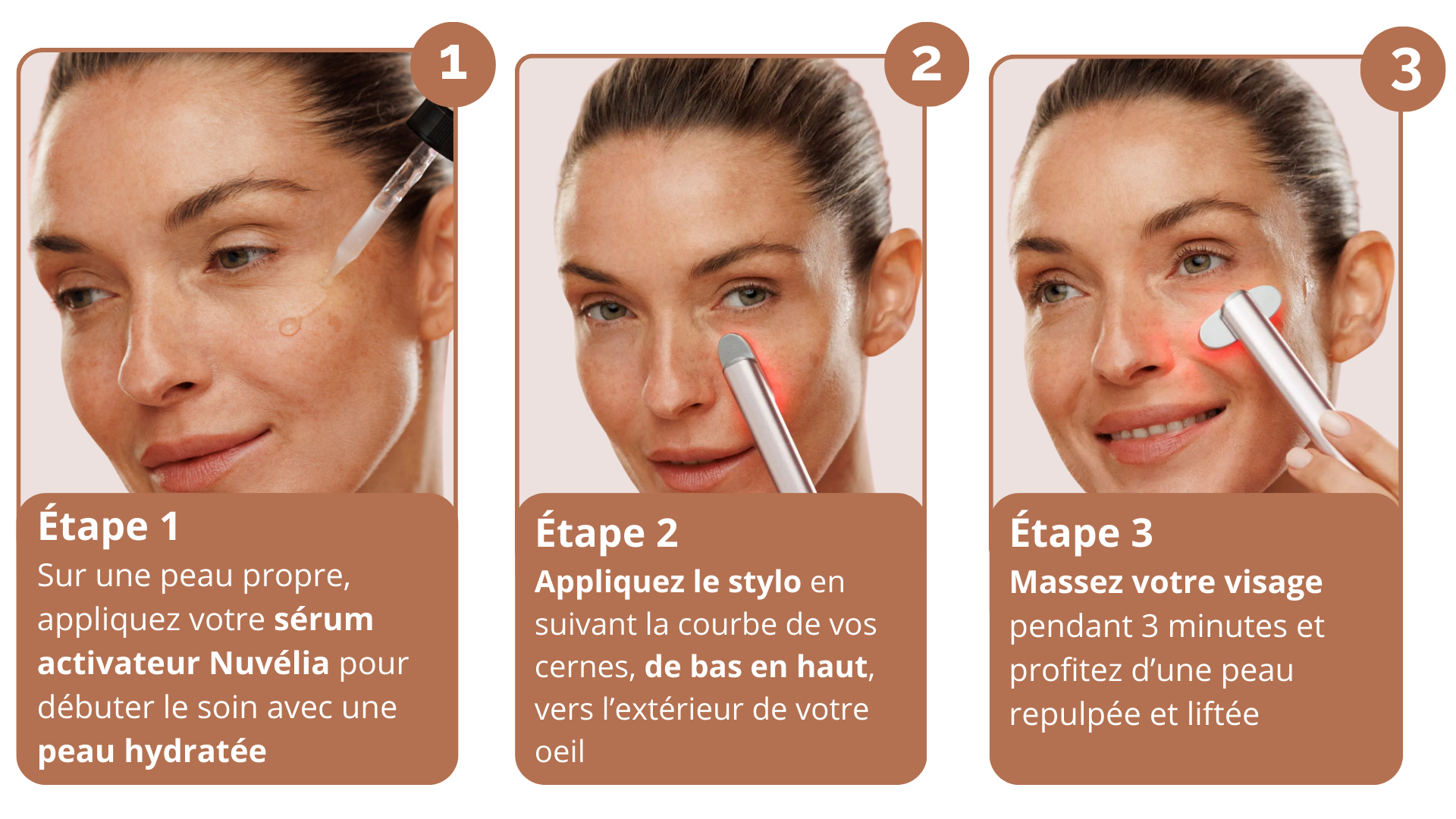 1

Étape 1
Sur une peau propre, appliquez votre sérum activateur Nuvélia pour débuter le soin avec une peau hydratée

2

Étape 2
Appliquez le stylo en suivant la courbe de vos cernes, de bas en haut, vers l'extérieur de votre oeil

3

Étape 3
Massez votre visage pendant 3 minutes et profitez d'une peau repulpée et liftée